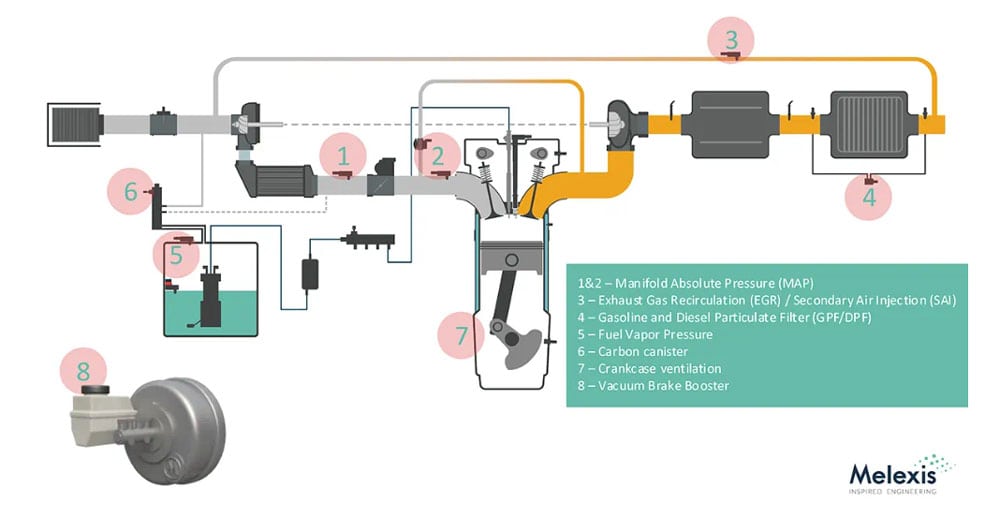 3

1

2

6

4

5

7

8

1&2 – Manifold Absolute Pressure (MAP)
3 – Exhaust Gas Recirculation (EGR) / Secondary Air Injection (SAI)
4 – Gasoline and Diesel Particulate Filter (GPF/DPF)
5 – Fuel Vapor Pressure
6 – Carbon canister
7 – Crankcase ventilation
8 – Vacuum Brake Booster

Melexis
INSPIRED ENGINEERING